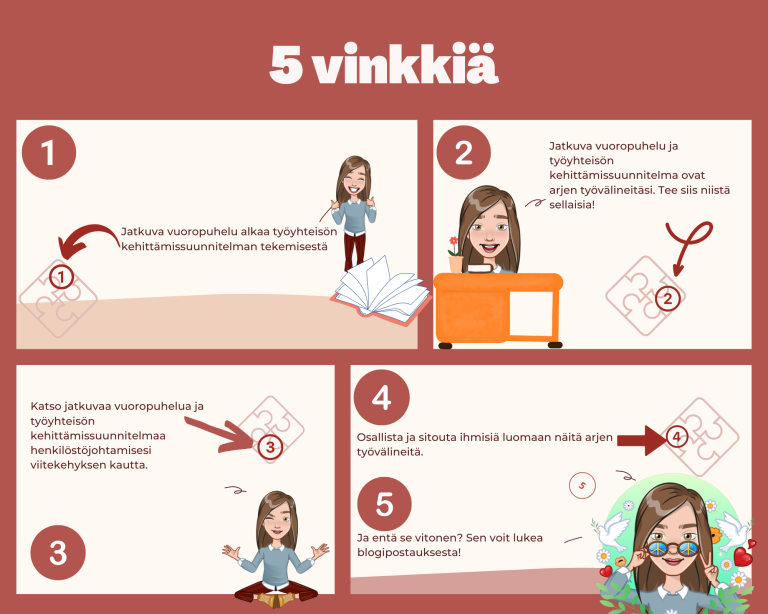 5 vinkkiä

1

Jatkuva vuoropuhelu alkaa työyhteisön kehittämissuunnitelman tekemisestä

1

2

Jatkuva vuoropuhelu ja työyhteisön kehittämissuunnitelma ovat arjen työvälineitäsi. Tee siis niistä sellaisia!

2

Katso jatkuvaa vuoropuhelua ja työyhteisön kehittämissuunnitelmaa henkilöstöjohtamisesi viitekehyksen kautta.

3

3

4

Osallista ja sitouta ihmisiä luomaan näitä arjen työvälineitä.

4

5

5

Ja entä se vitonen? Sen voit lukea blogipostauksesta!